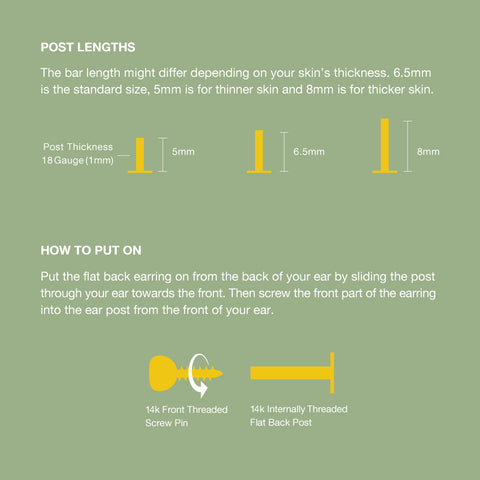 POST LENGTHS

The bar length might differ depending on your skin's thickness. 6.5mm is the standard size, 5mm is for thinner skin and 8mm is for thicker skin.

Post Thickness 18 Gauge (1mm)

5mm

6.5mm

8mm

HOW TO PUT ON

Put the flat back earring on from the back of your ear by sliding the post through your ear towards the front. Then screw the front part of the earring into the ear post from the front of your ear.

14k Front Threaded Screw Pin

14k Internally Threaded Flat Back Post